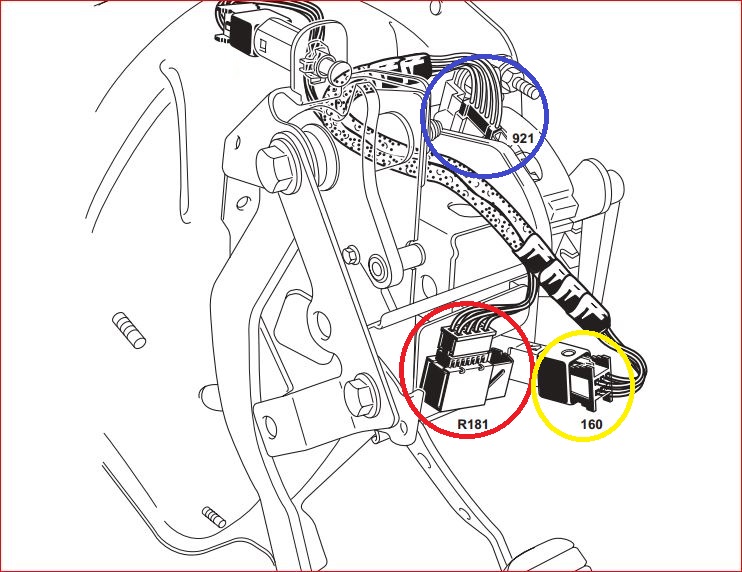 921

R181

160